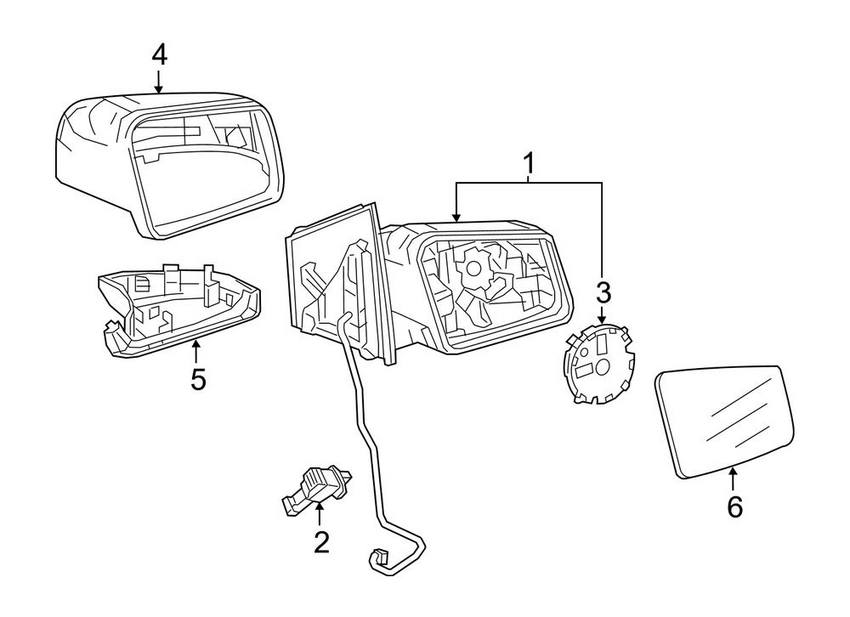 4
1
3
5
2
6